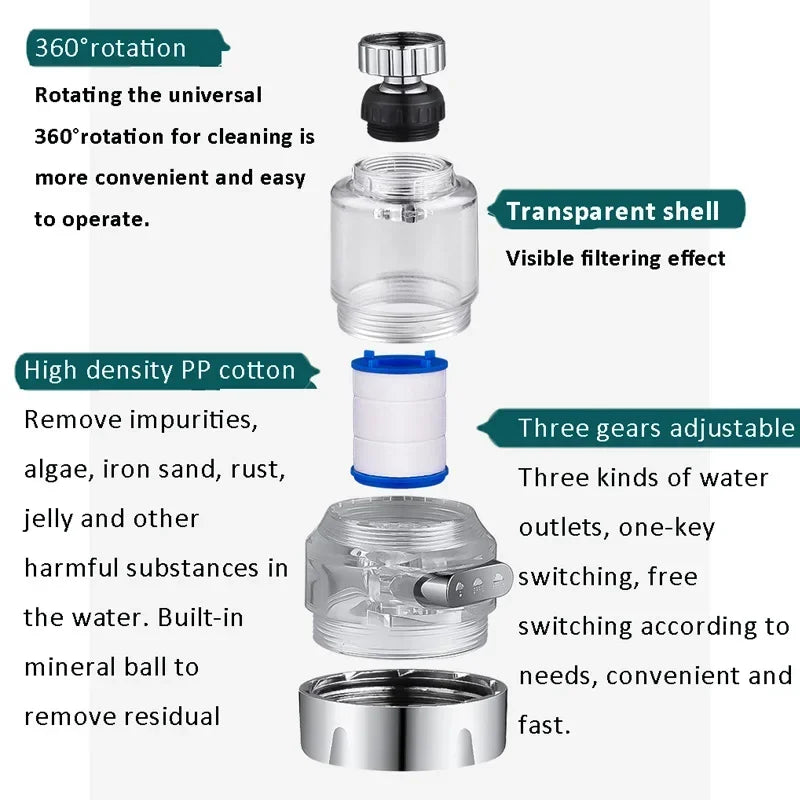 360°rotation

Rotating the universal 360°rotation for cleaning is more convenient and easy to operate.

Transparent shell

Visible filtering effect

High density PP cotton

Remove impurities, algae, iron sand, rust, jelly and other harmful substances in the water. Built-in mineral ball to remove residual

Three gears adjustable

Three kinds of water outlets, one-key switching, free switching according to needs, convenient and fast.