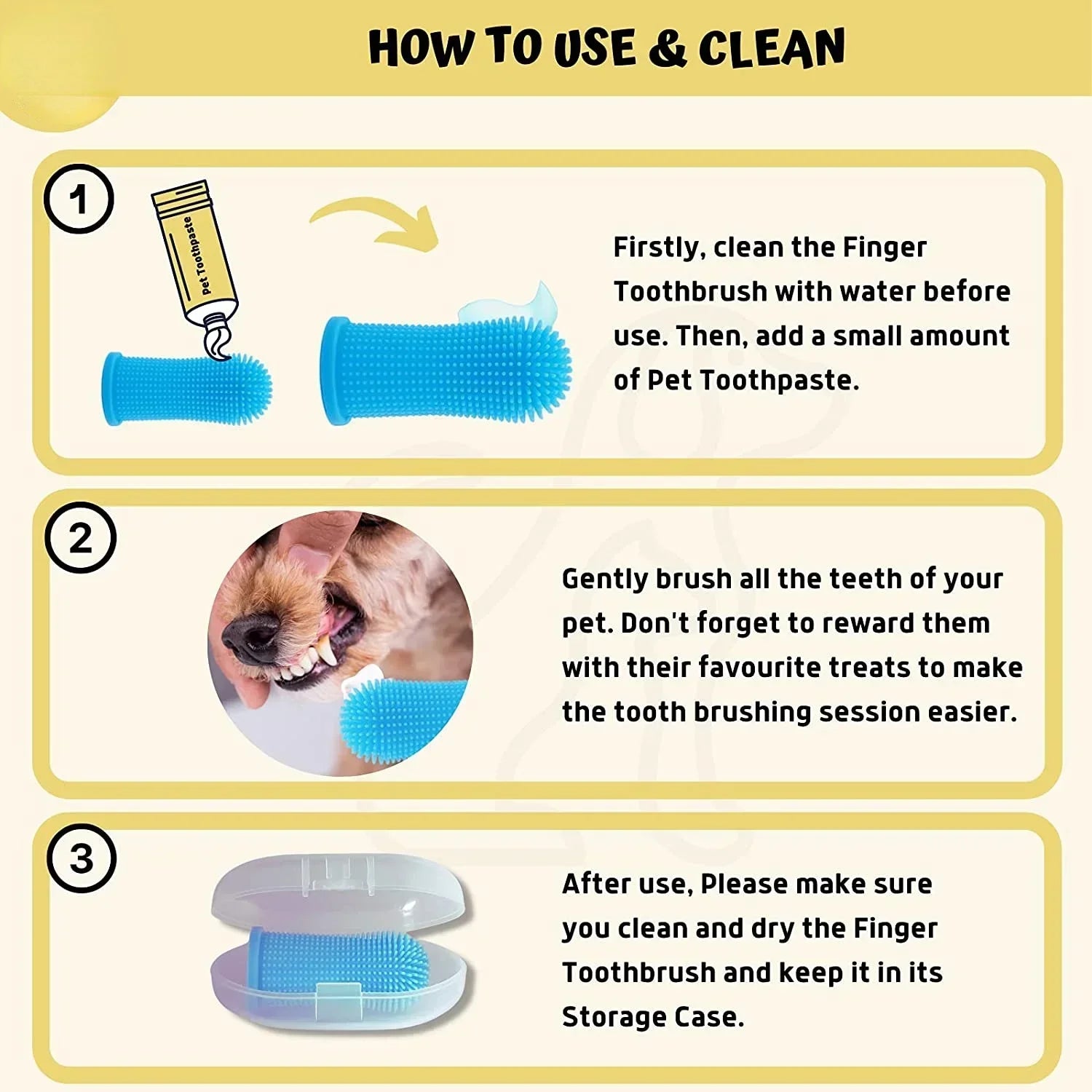 HOW TO USE & CLEAN

1

Pet Toothpaste

Firstly, clean the Finger Toothbrush with water before use. Then, add a small amount of Pet Toothpaste.

2

Gently brush all the teeth of your pet. Don't forget to reward them with their favourite treats to make the tooth brushing session easier.

3

After use, Please make sure you clean and dry the Finger Toothbrush and keep it in its Storage Case.