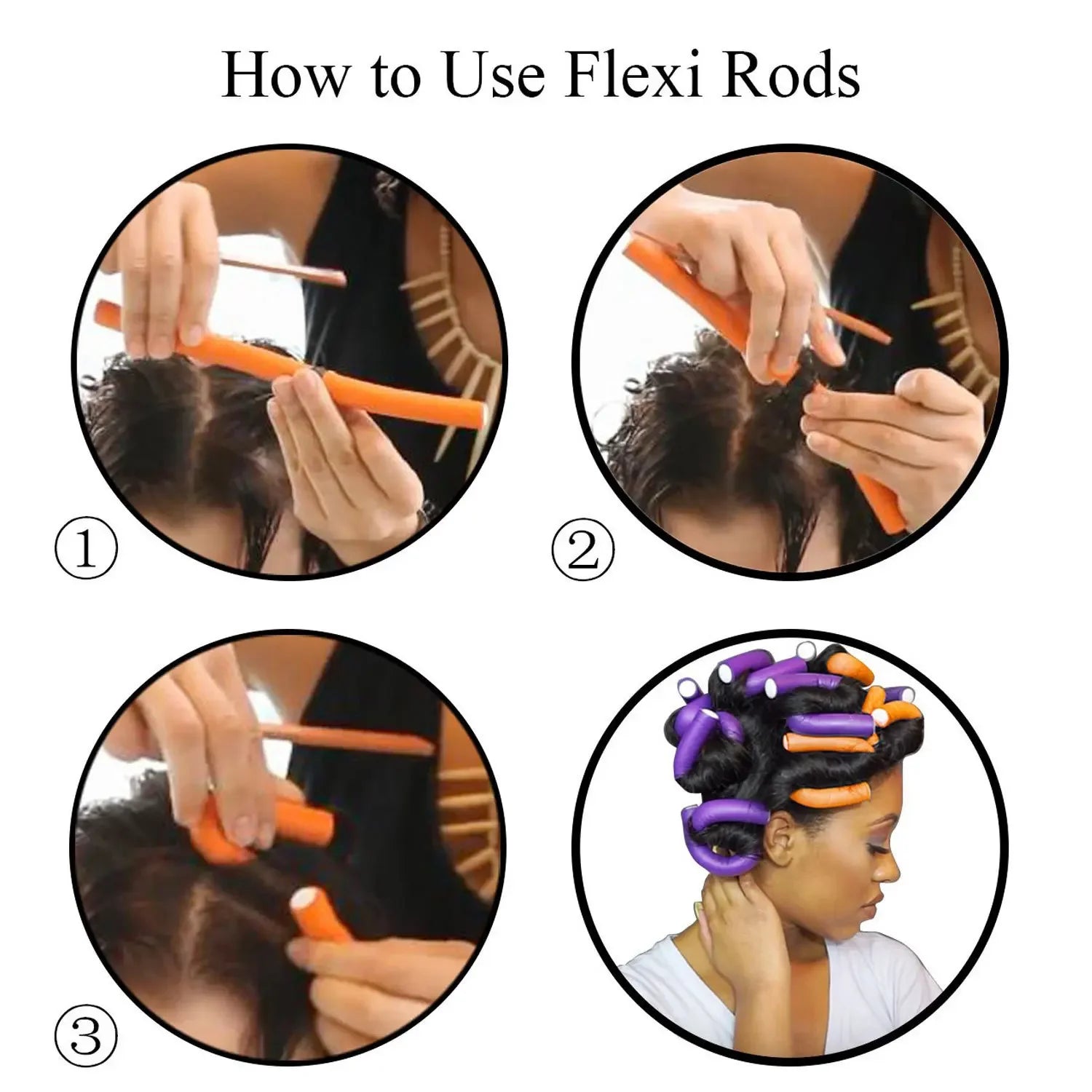 How to Use Flexi Rods

①

②

③