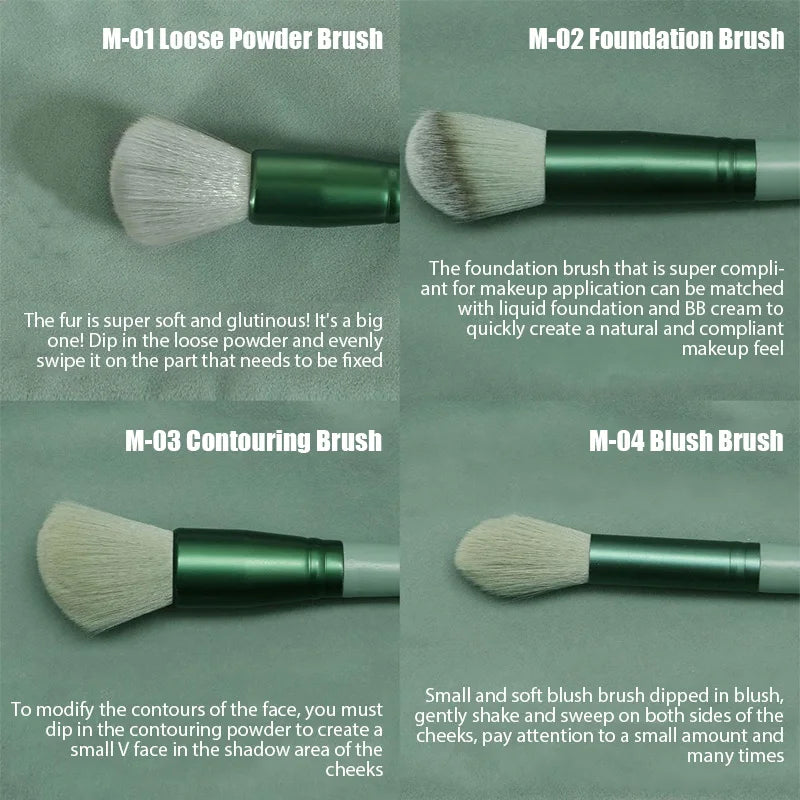 M-01 Loose Powder Brush

The fur is super soft and glutinous! It's a big one! Dip in the loose powder and evenly swipe it on the part that needs to be fixed

M-02 Foundation Brush

The foundation brush that is super compliant for makeup application can be matched with liquid foundation and BB cream to quickly create a natural and compliant makeup feel

M-03 Contouring Brush

To modify the contours of the face, you must dip in the contouring powder to create a small V face in the shadow area of the cheeks

M-04 Blush Brush

Small and soft blush brush dipped in blush, gently shake and sweep on both sides of the cheeks, pay attention to a small amount and many times