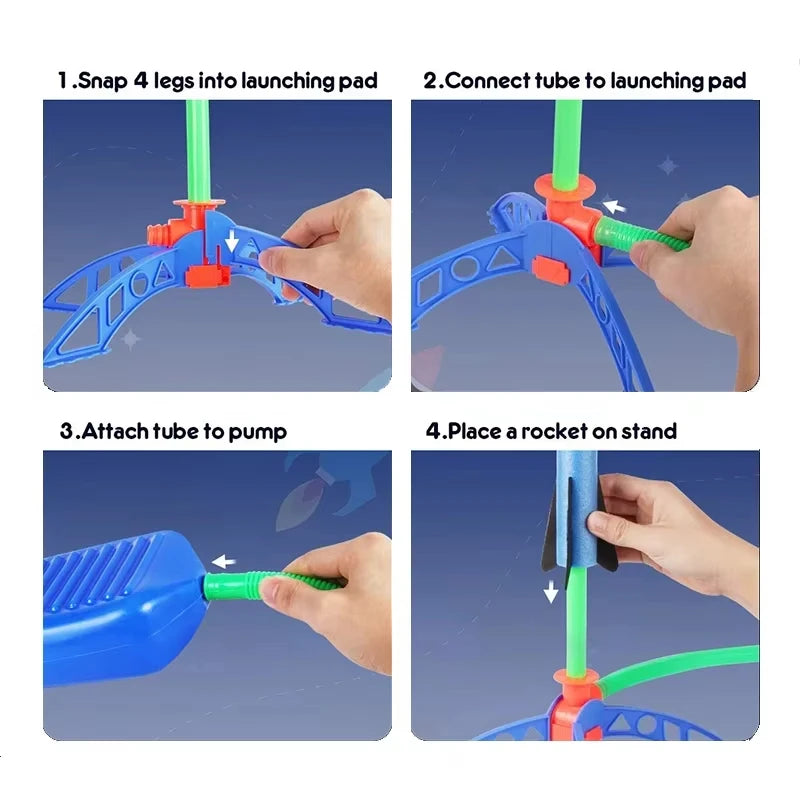 1.Snap 4 legs into launching pad

2.Connect tube to launching pad

3.Attach tube to pump

4.Place a rocket on stand