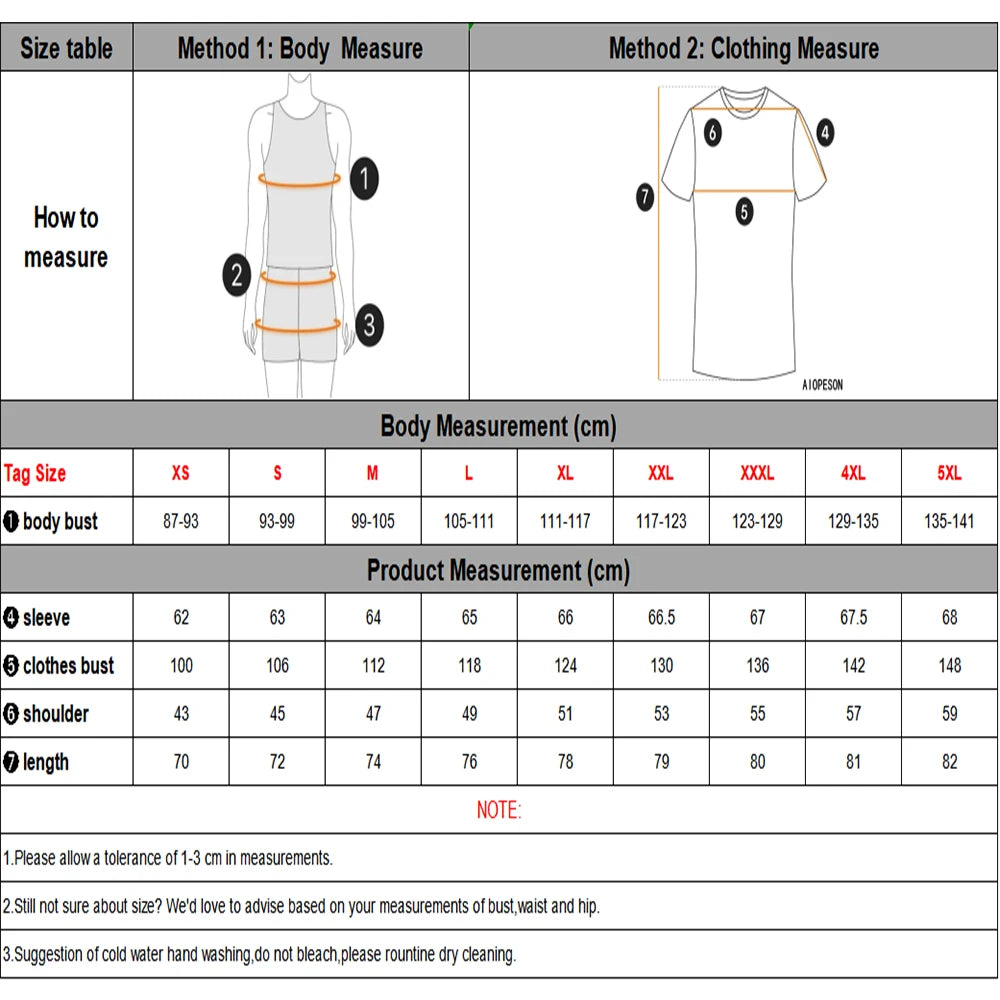 | Size table | Method 1: Body Measure | Method 2: Clothing Measure |
|---|---|---|
| How to measure | 1 2 3 | 6 4 7 5 AIOPESON |

Body Measurement (cm)

| Tag Size | XS | S | M | L | XL | XXL | XXXL | 4XL | 5XL |
|---|---|---|---|---|---|---|---|---|---|
| ❶ body bust | 87-93 | 93-99 | 99-105 | 105-111 | 111-117 | 117-123 | 123-129 | 129-135 | 135-141 |

Product Measurement (cm)

| | | | | | | | | | |
|---|---|---|---|---|---|---|---|---|---|
| ❹ sleeve | 62 | 63 | 64 | 65 | 66 | 66.5 | 67 | 67.5 | 68 |
| ❺ clothes bust | 100 | 106 | 112 | 118 | 124 | 130 | 136 | 142 | 148 |
| ❻ shoulder | 43 | 45 | 47 | 49 | 51 | 53 | 55 | 57 | 59 |
| ❼ length | 70 | 72 | 74 | 76 | 78 | 79 | 80 | 81 | 82 |

NOTE:

1.Please allow a tolerance of 1-3 cm in measurements.

2.Still not sure about size? We'd love to advise based on your measurements of bust,waist and hip.

3.Suggestion of cold water hand washing,do not bleach,please rountine dry cleaning.