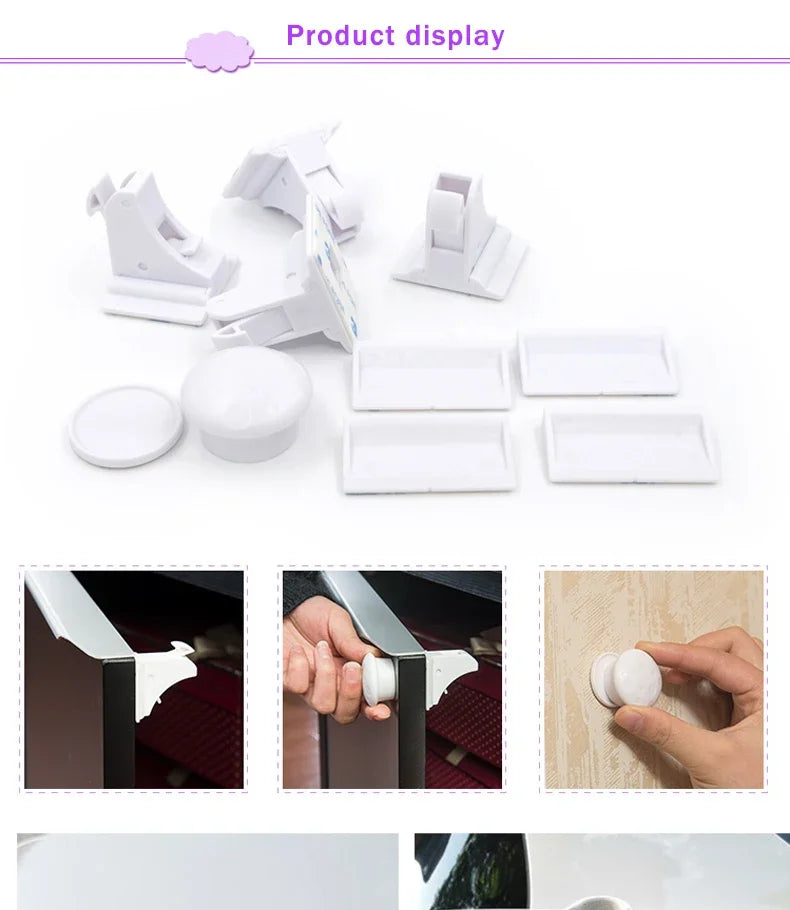 Product display