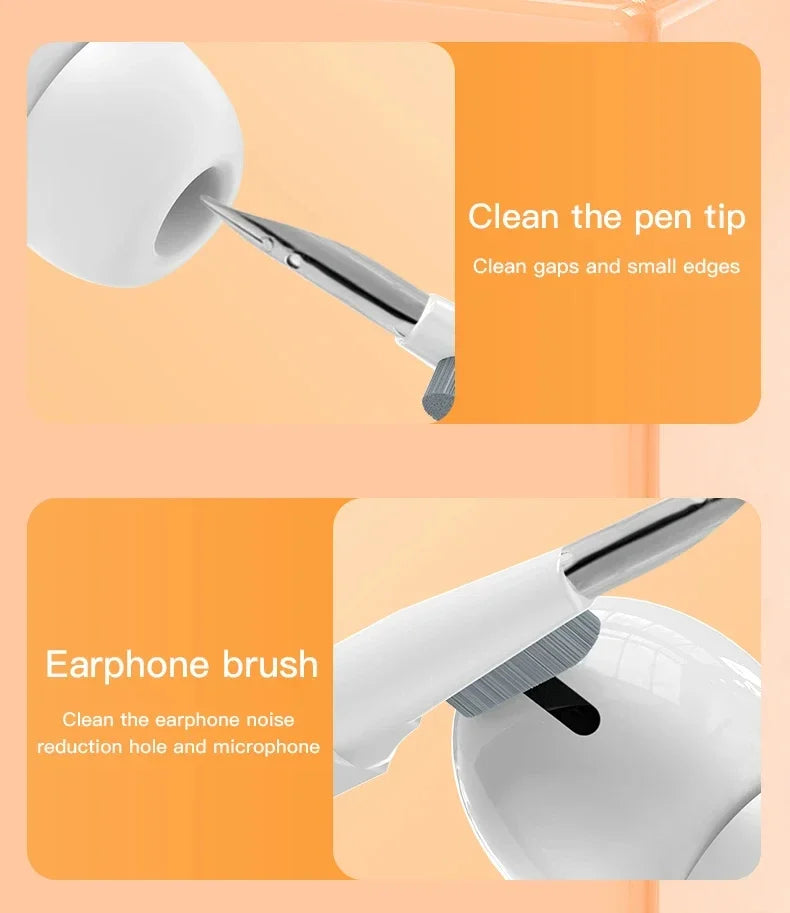 Clean the pen tip

Clean gaps and small edges

Earphone brush

Clean the earphone noise reduction hole and microphone