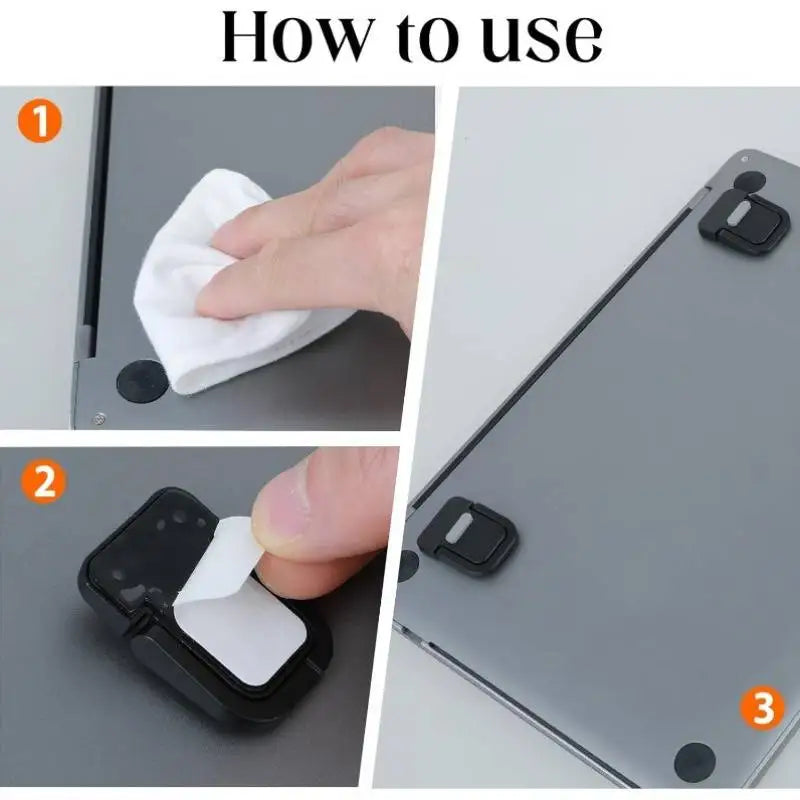 How to use

1

2

3