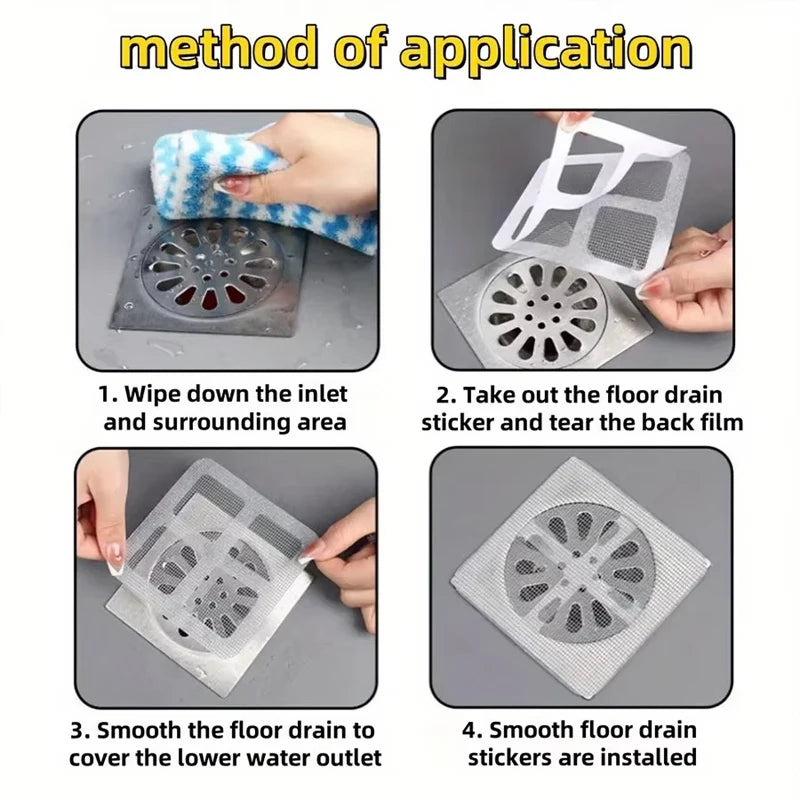 method of application

1. Wipe down the inlet and surrounding area

2. Take out the floor drain sticker and tear the back film

3. Smooth the floor drain to cover the lower water outlet

4. Smooth floor drain stickers are installed