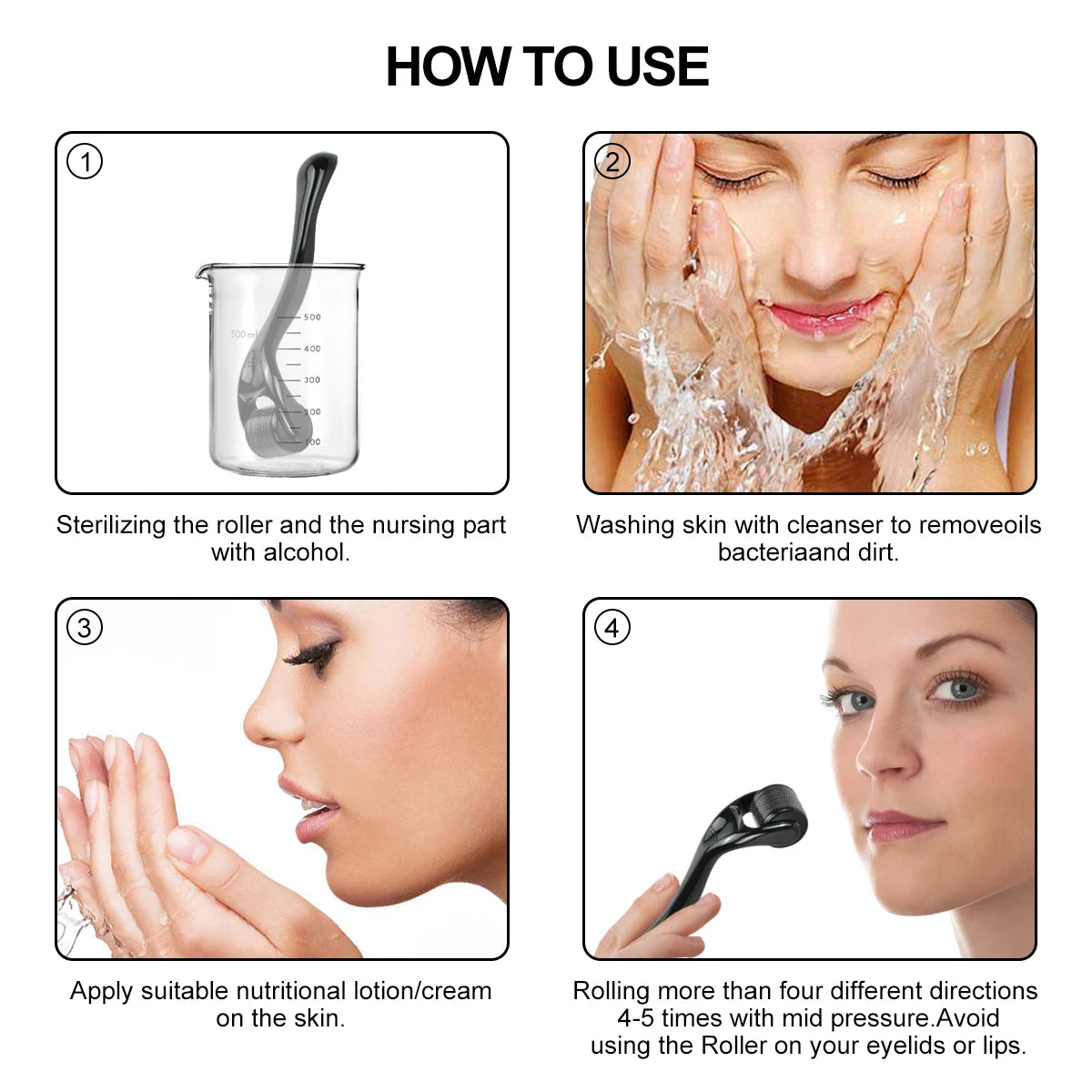 HOW TO USE

1

500 ml
500
400
300
200
100

Sterilizing the roller and the nursing part with alcohol.

2

Washing skin with cleanser to removeoils bacteriaand dirt.

3

Apply suitable nutritional lotion/cream on the skin.

4

Rolling more than four different directions 4-5 times with mid pressure.Avoid using the Roller on your eyelids or lips.