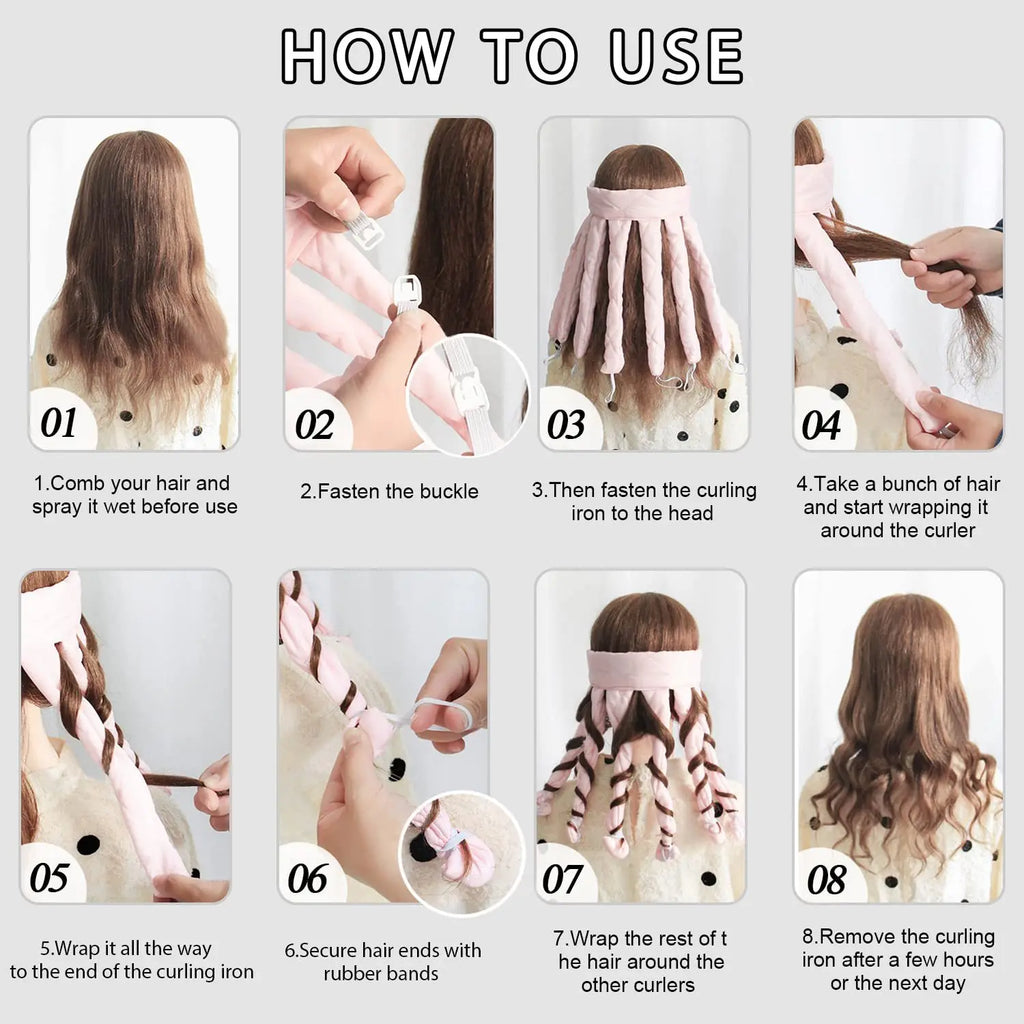 HOW TO USE

01

1.Comb your hair and spray it wet before use

02

2.Fasten the buckle

03

3.Then fasten the curling iron to the head

04

4.Take a bunch of hair and start wrapping it around the curler

05

5.Wrap it all the way to the end of the curling iron

06

6.Secure hair ends with rubber bands

07

7.Wrap the rest of t he hair around the other curlers

08

8.Remove the curling iron after a few hours or the next day