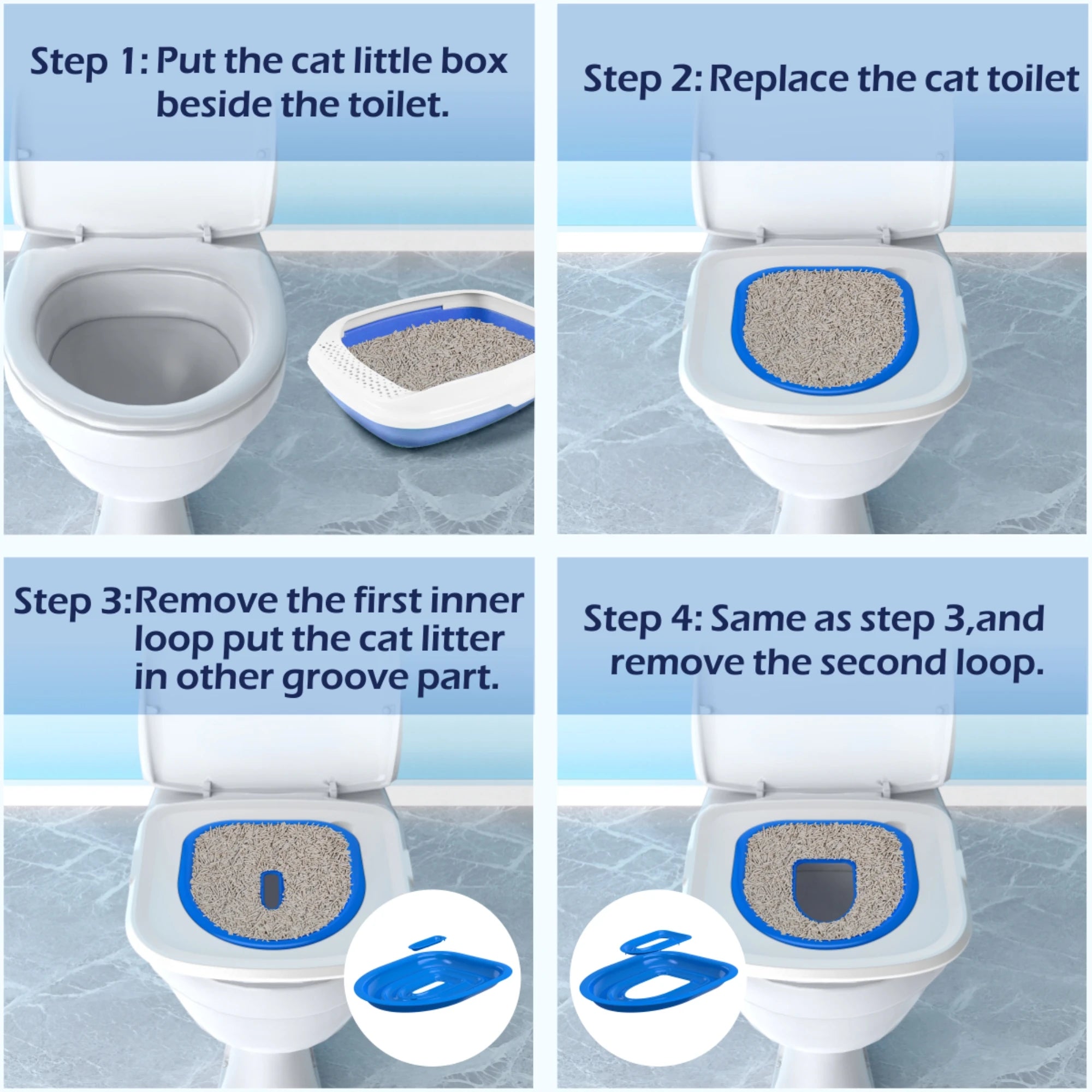 Step 1: Put the cat little box beside the toilet.

Step 2: Replace the cat toilet

Step 3:Remove the first inner loop put the cat litter in other groove part.

Step 4: Same as step 3,and remove the second loop.