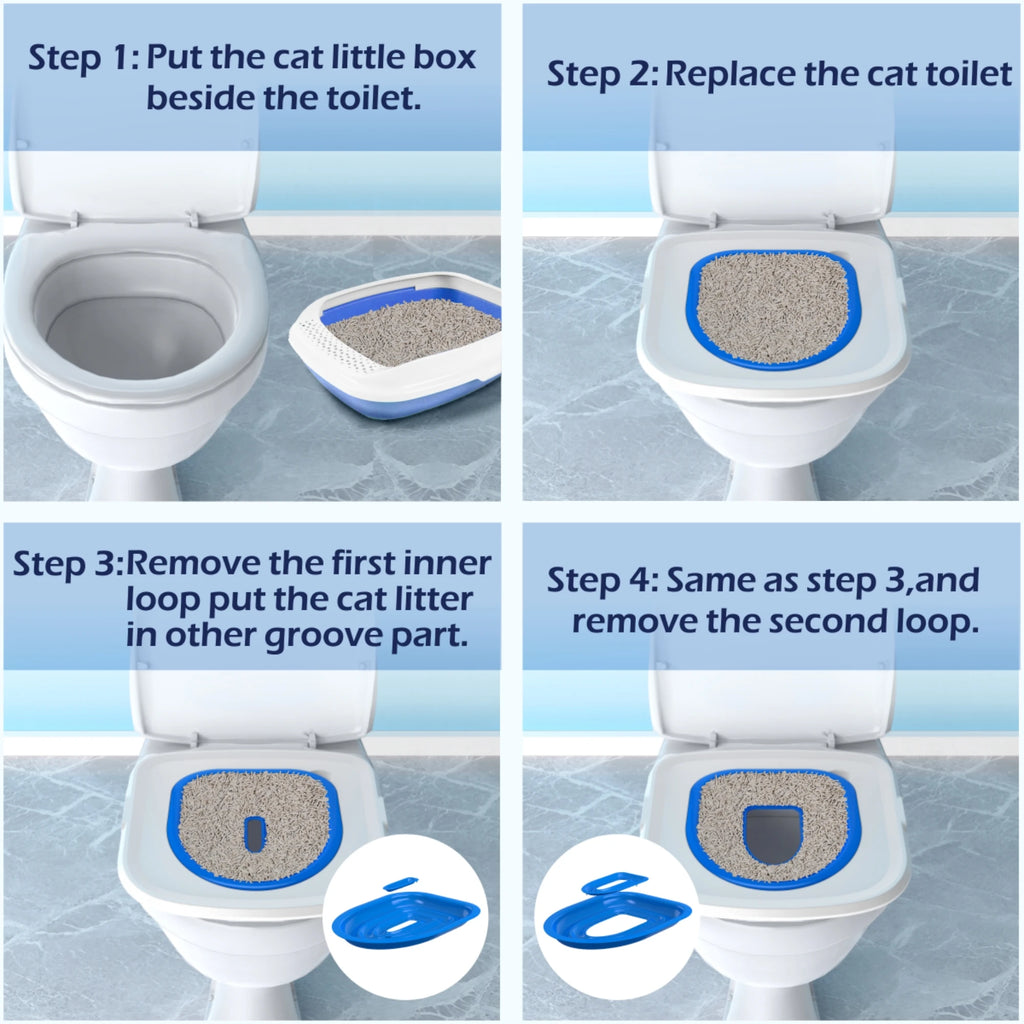 Step 1: Put the cat little box beside the toilet.

Step 2: Replace the cat toilet

Step 3:Remove the first inner loop put the cat litter in other groove part.

Step 4: Same as step 3,and remove the second loop.