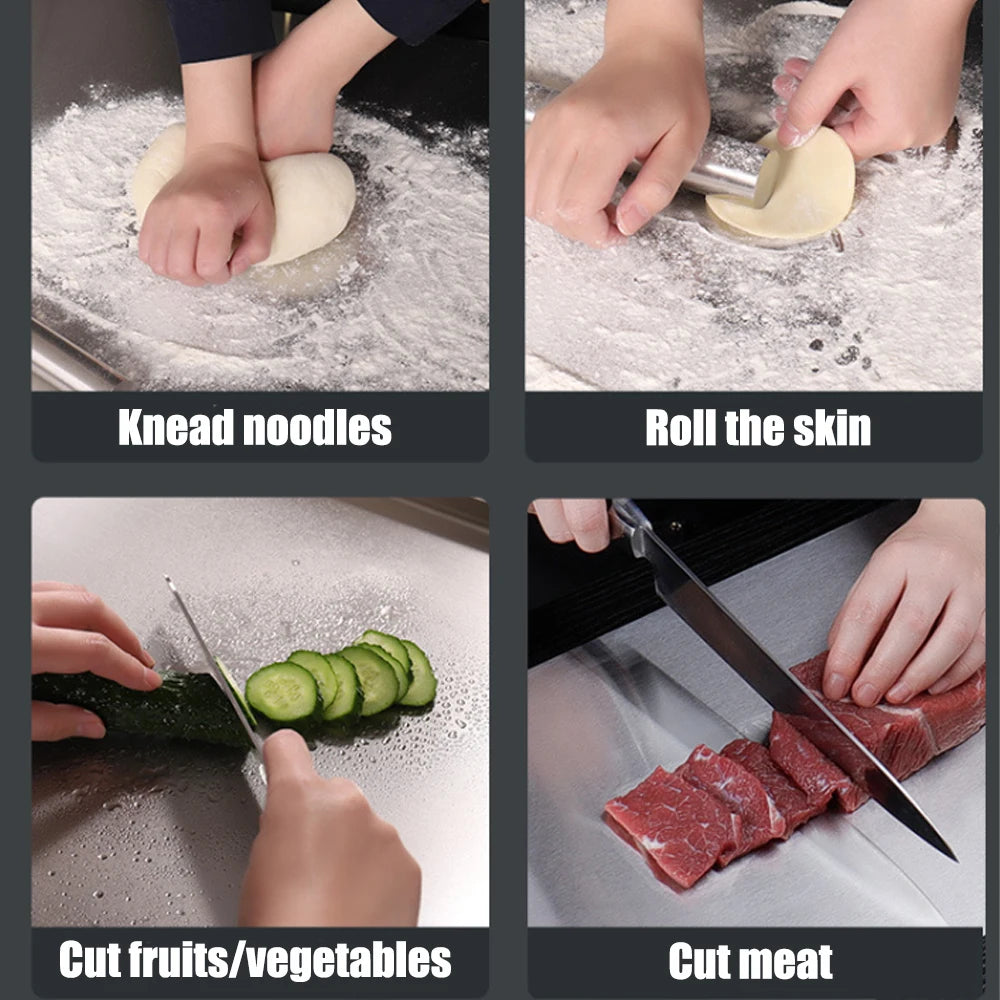 Knead noodles

Roll the skin

Cut fruits/vegetables

Cut meat