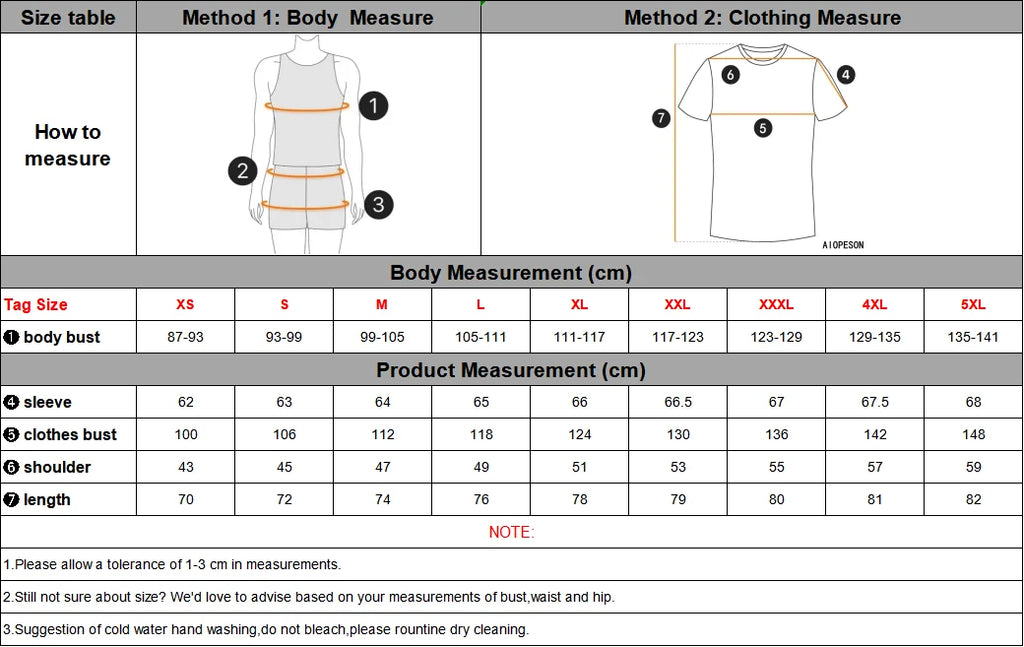 | Size table | Method 1: Body Measure | Method 2: Clothing Measure |
|---|---|---|
| How to measure | 1 2 3 | 6 4 7 5 AIOPESON |

Body Measurement (cm)

| Tag Size | XS | S | M | L | XL | XXL | XXXL | 4XL | 5XL |
|---|---|---|---|---|---|---|---|---|---|
| ❶ body bust | 87-93 | 93-99 | 99-105 | 105-111 | 111-117 | 117-123 | 123-129 | 129-135 | 135-141 |

Product Measurement (cm)

| | | | | | | | | | |
|---|---|---|---|---|---|---|---|---|---|
| ❹ sleeve | 62 | 63 | 64 | 65 | 66 | 66.5 | 67 | 67.5 | 68 |
| ❺ clothes bust | 100 | 106 | 112 | 118 | 124 | 130 | 136 | 142 | 148 |
| ❻ shoulder | 43 | 45 | 47 | 49 | 51 | 53 | 55 | 57 | 59 |
| ❼ length | 70 | 72 | 74 | 76 | 78 | 79 | 80 | 81 | 82 |

NOTE:

1.Please allow a tolerance of 1-3 cm in measurements.

2.Still not sure about size? We'd love to advise based on your measurements of bust,waist and hip.

3.Suggestion of cold water hand washing,do not bleach,please rountine dry cleaning.