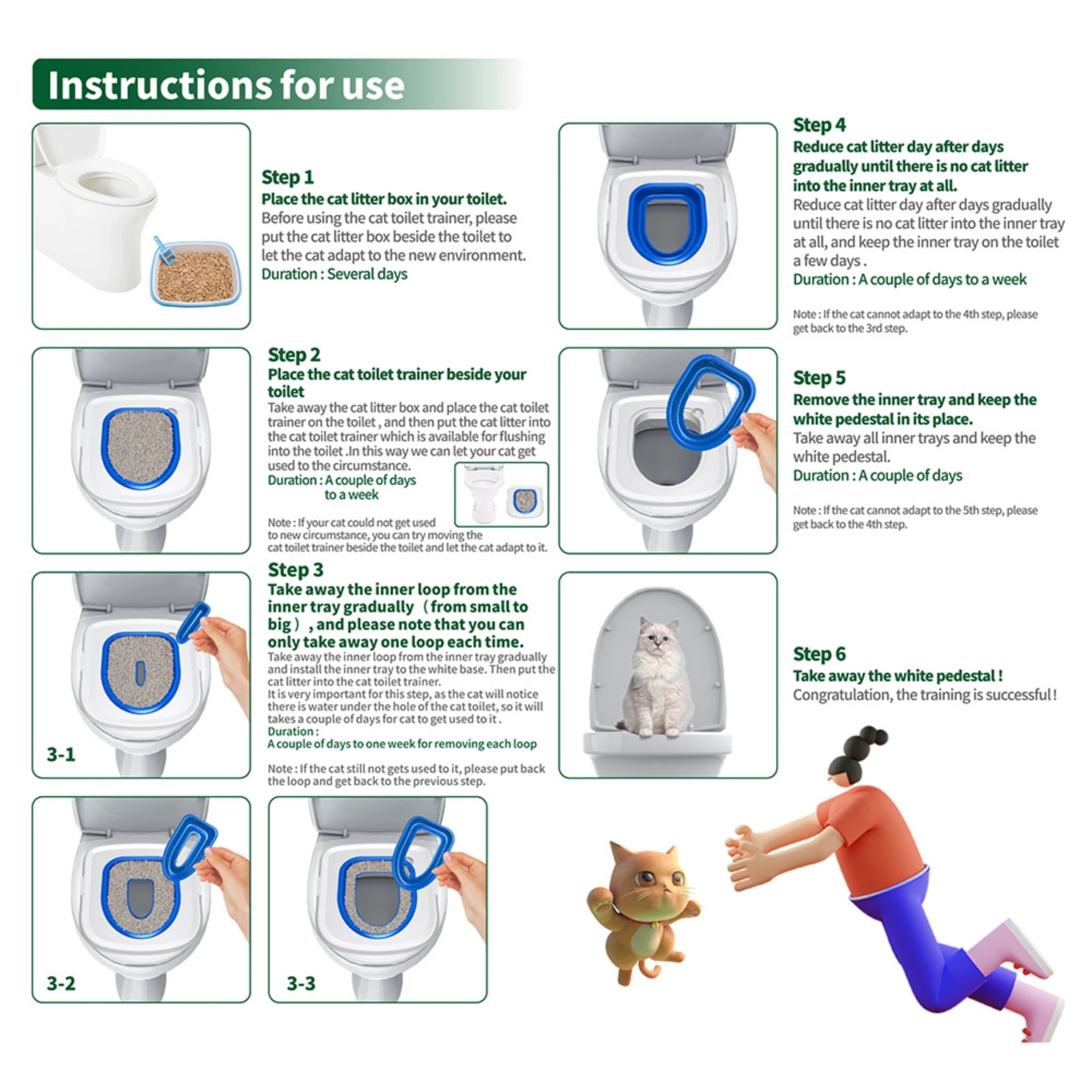 Instructions for use

Step 1
Place the cat litter box in your toilet.
Before using the cat toilet trainer, please put the cat litter box beside the toilet to let the cat adapt to the new environment.
Duration : Several days

Step 2
Place the cat toilet trainer beside your toilet
Take away the cat litter box and place the cat toilet trainer on the toilet , and then put the cat litter into the cat toilet trainer which is available for flushing into the toilet .In this way we can let your cat get used to the circumstance.
Duration : A couple of days to a week

Note : If your cat could not get used to new circumstance, you can try moving the cat toilet trainer beside the toilet and let the cat adapt to it.

Step 3
Take away the inner loop from the inner tray gradually （from small to big）, and please note that you can only take away one loop each time.
Take away the inner loop from the inner tray gradually and install the inner tray to the white base. Then put the cat litter into the cat toilet trainer.
It is very important for this step, as the cat will notice there is water under the hole of the cat toilet, so it will takes a couple of days for cat to get used to it .
Duration :
A couple of days to one week for removing each loop

Note : If the cat still not gets used to it, please put back the loop and get back to the previous step.

3-1

3-2

3-3

Step 4
Reduce cat litter day after days gradually until there is no cat litter into the inner tray at all.
Reduce cat litter day after days gradually until there is no cat litter into the inner tray at all, and keep the inner tray on the toilet a few days .
Duration : A couple of days to a week

Note : If the cat cannot adapt to the 4th step, please get back to the 3rd step.

Step 5
Remove the inner tray and keep the white pedestal in its place.
Take away all inner trays and keep the white pedestal.
Duration : A couple of days

Note : If the cat cannot adapt to the 5th step, please get back to the 4th step.

Step 6
Take away the white pedestal !
Congratulation, the training is successful !