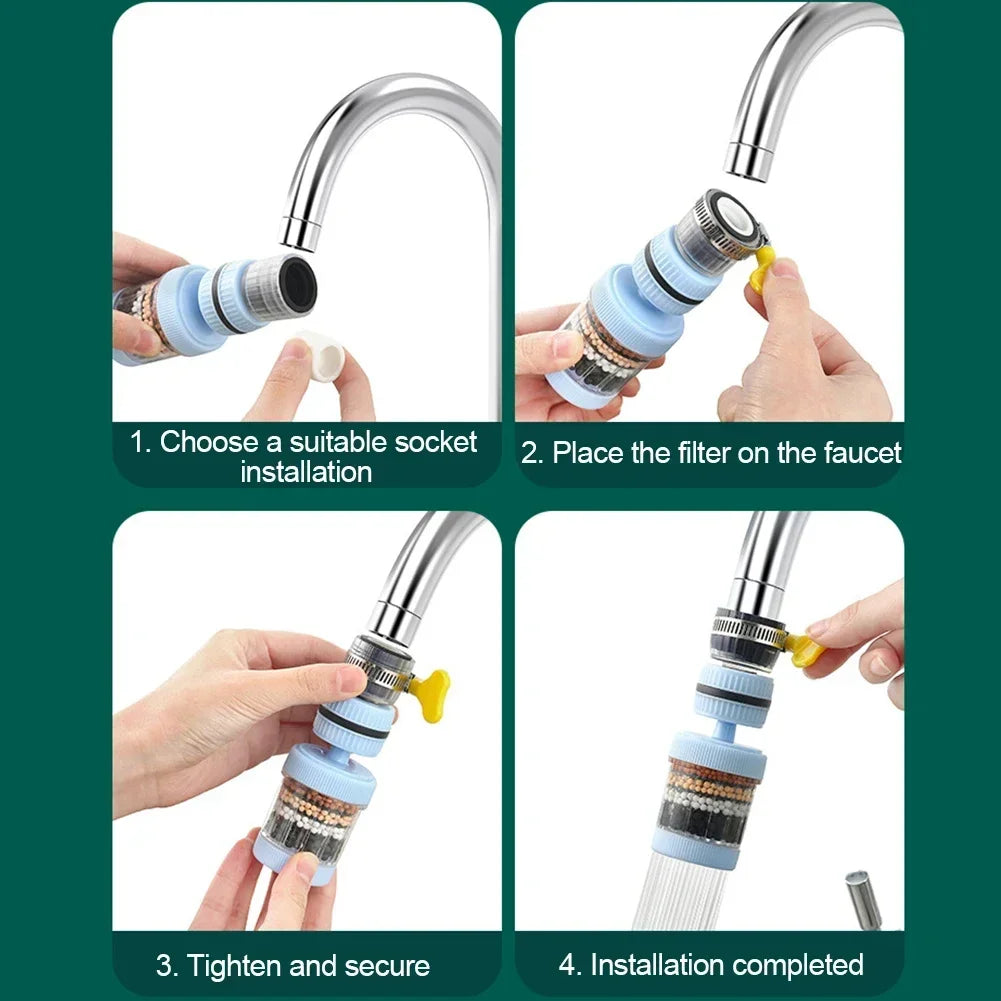 1. Choose a suitable socket installation

2. Place the filter on the faucet

3. Tighten and secure

4. Installation completed