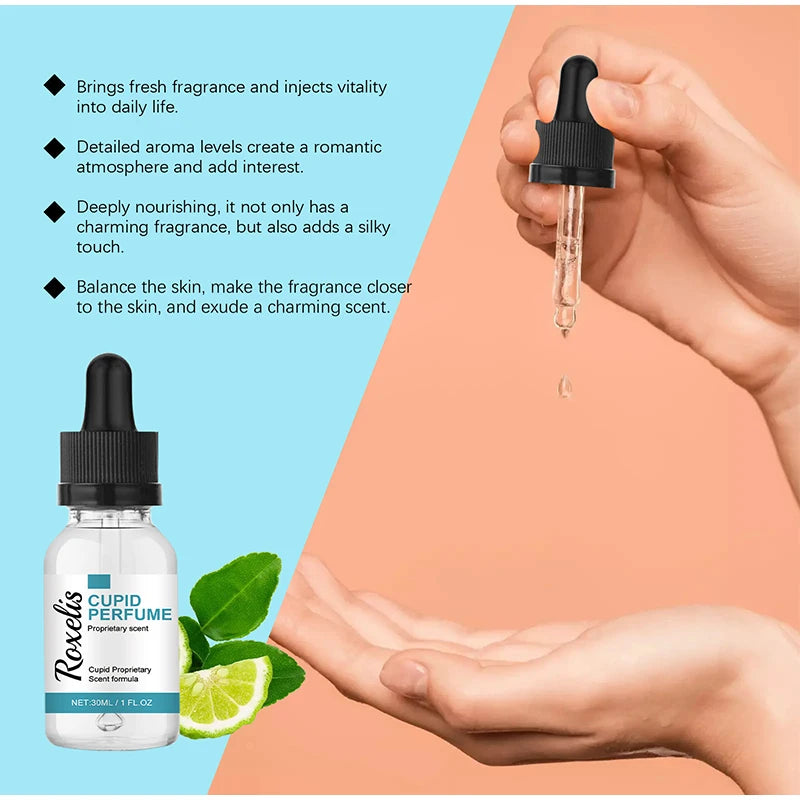 ◆ Brings fresh fragrance and injects vitality into daily life.

◆ Detailed aroma levels create a romantic atmosphere and add interest.

◆ Deeply nourishing, it not only has a charming fragrance, but also adds a silky touch.

◆ Balance the skin, make the fragrance closer to the skin, and exude a charming scent.

Roxelis
CUPID PERFUME
Proprietary scent
Cupid Proprietary Scent formula
NET:30ML / 1 FL.OZ