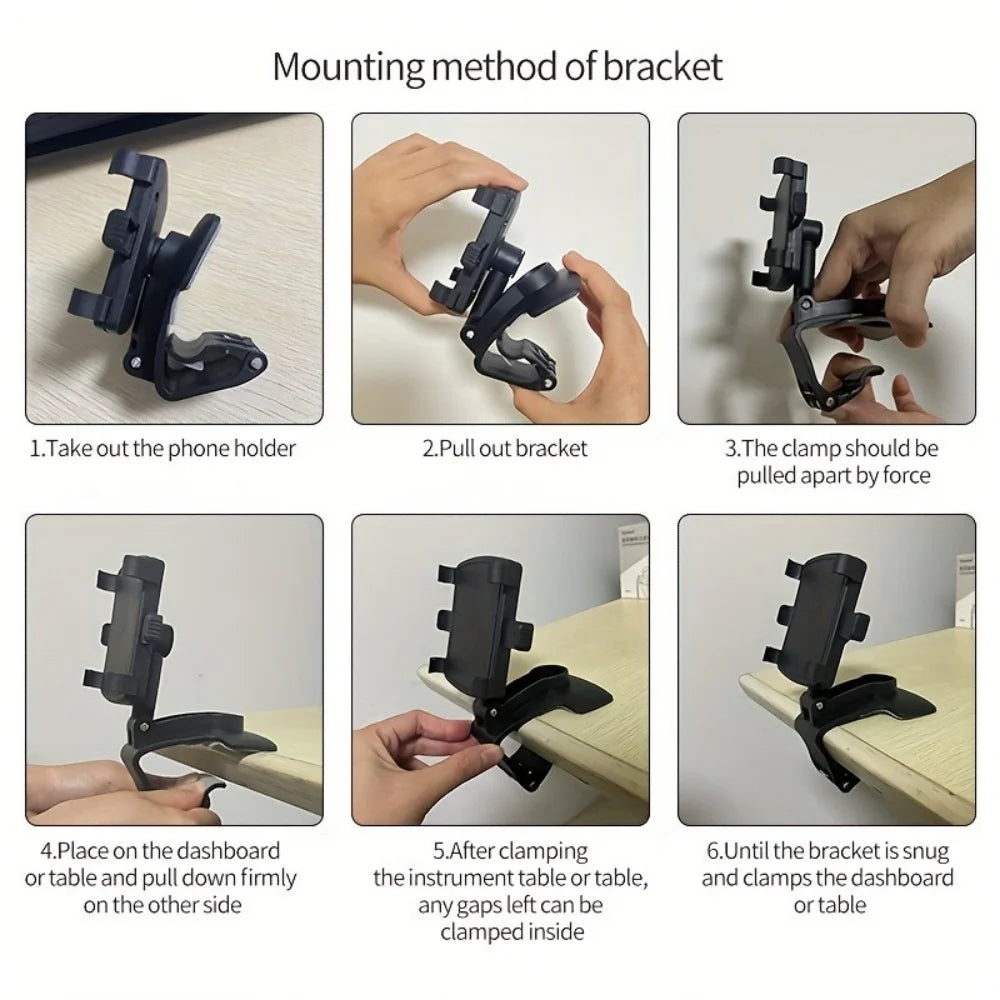 Mounting method of bracket

1.Take out the phone holder

2.Pull out bracket

3.The clamp should be pulled apart by force

4.Place on the dashboard or table and pull down firmly on the other side

5.After clamping the instrument table or table, any gaps left can be clamped inside

6.Until the bracket is snug and clamps the dashboard or table