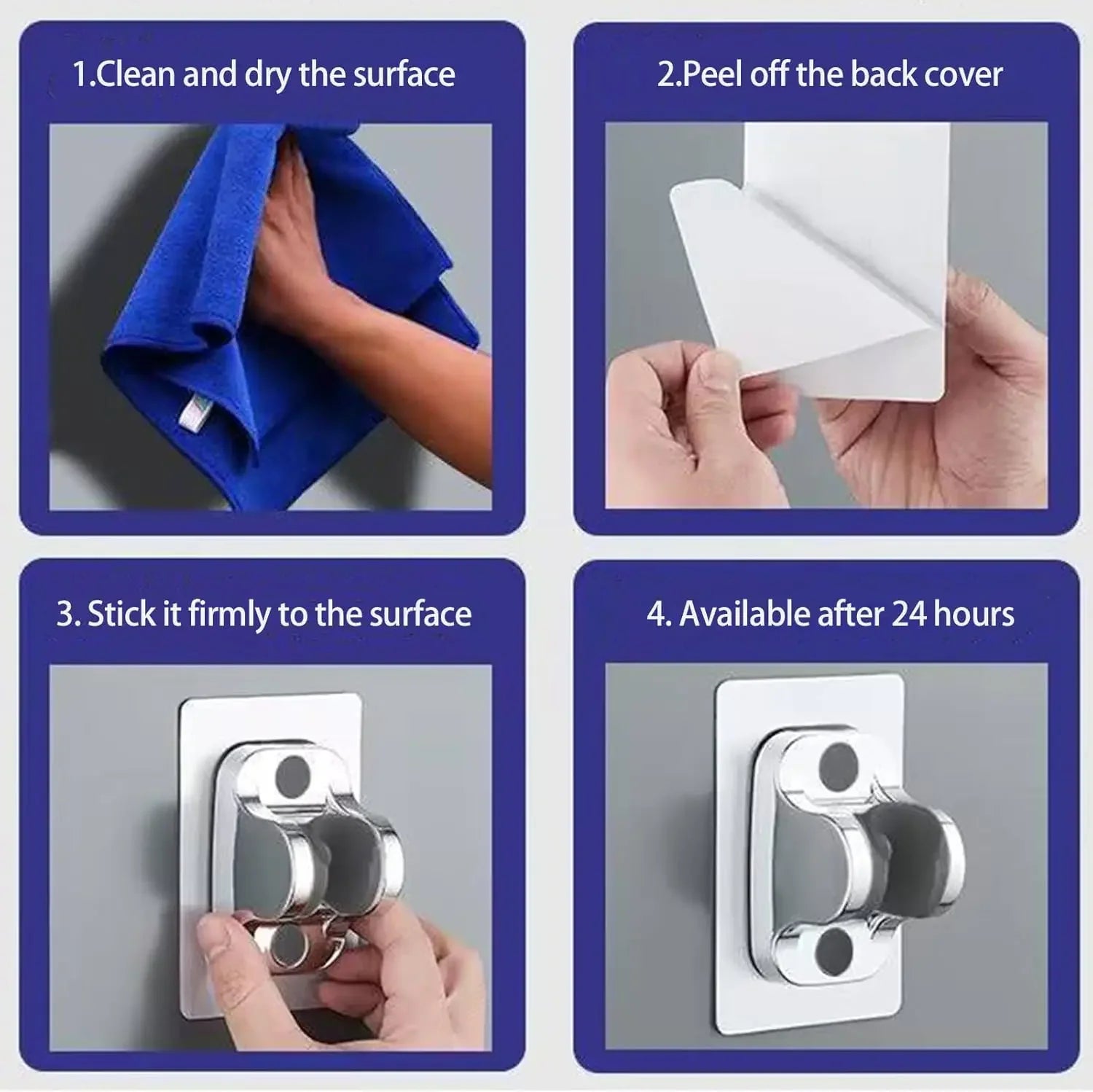 1.Clean and dry the surface

2.Peel off the back cover

3. Stick it firmly to the surface

4. Available after 24 hours