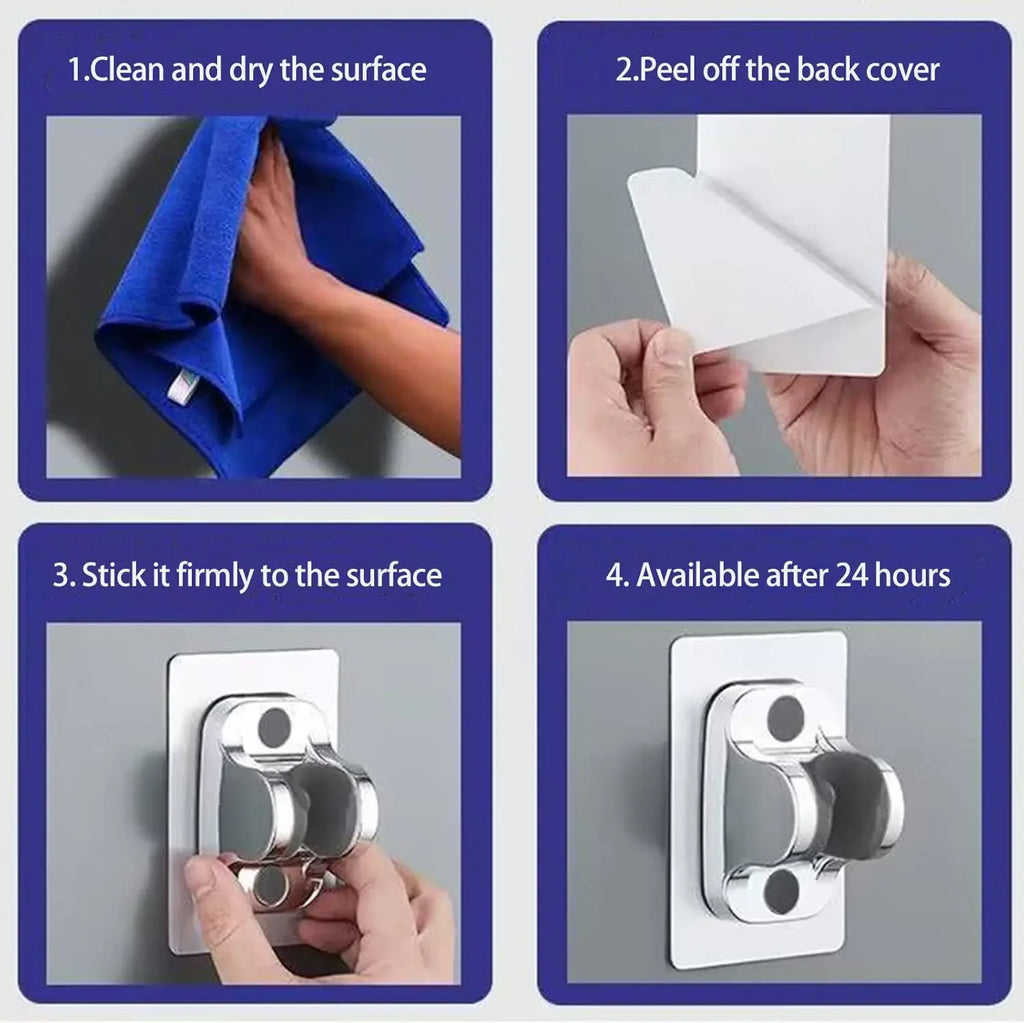 1.Clean and dry the surface

2.Peel off the back cover

3. Stick it firmly to the surface

4. Available after 24 hours