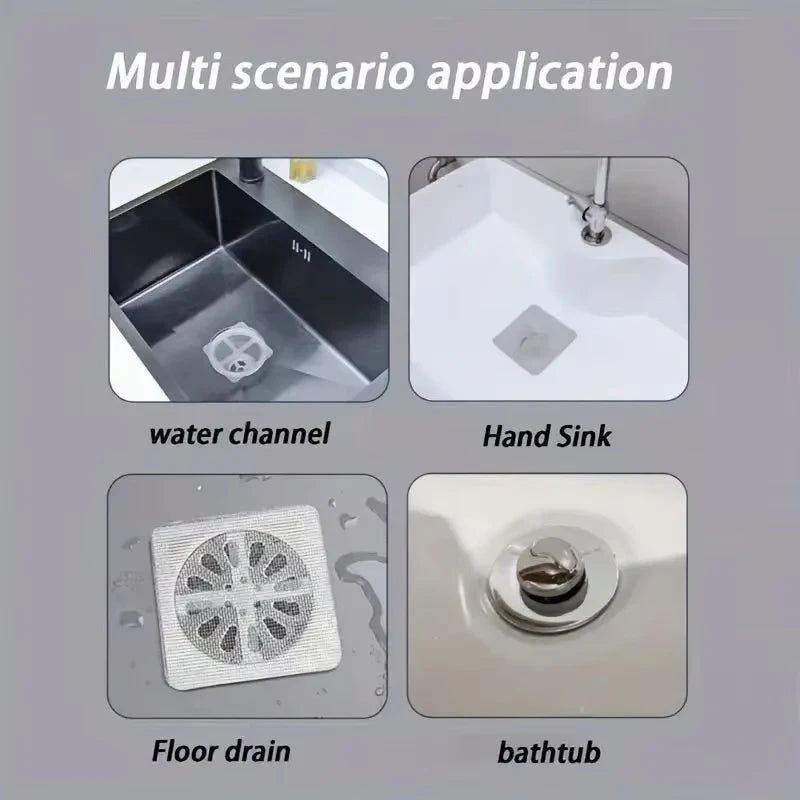 Multi scenario application

water channel

Hand Sink

Floor drain

bathtub