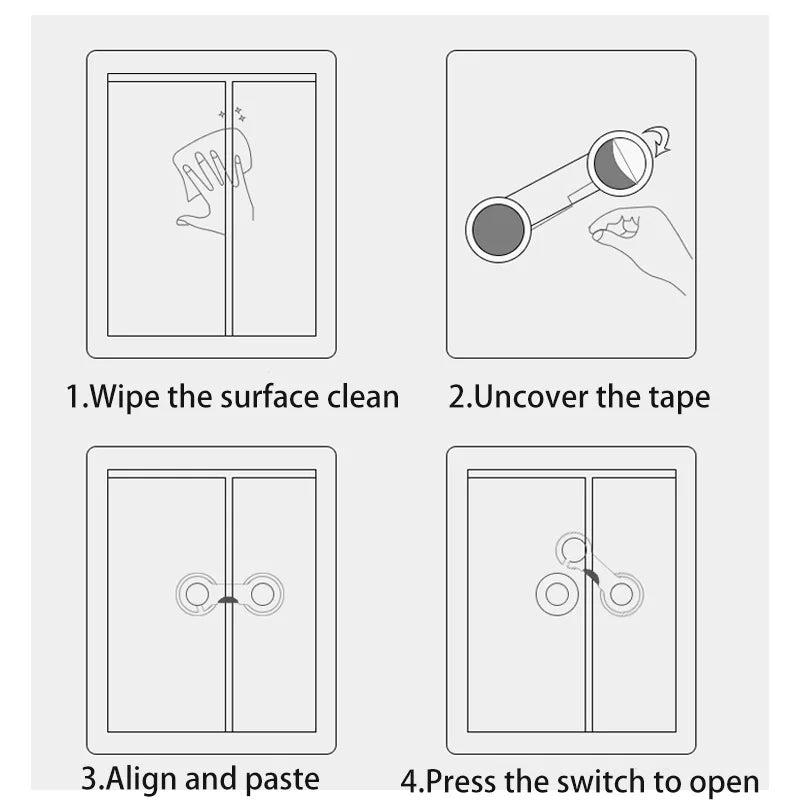 1.Wipe the surface clean

2.Uncover the tape

3.Align and paste

4.Press the switch to open