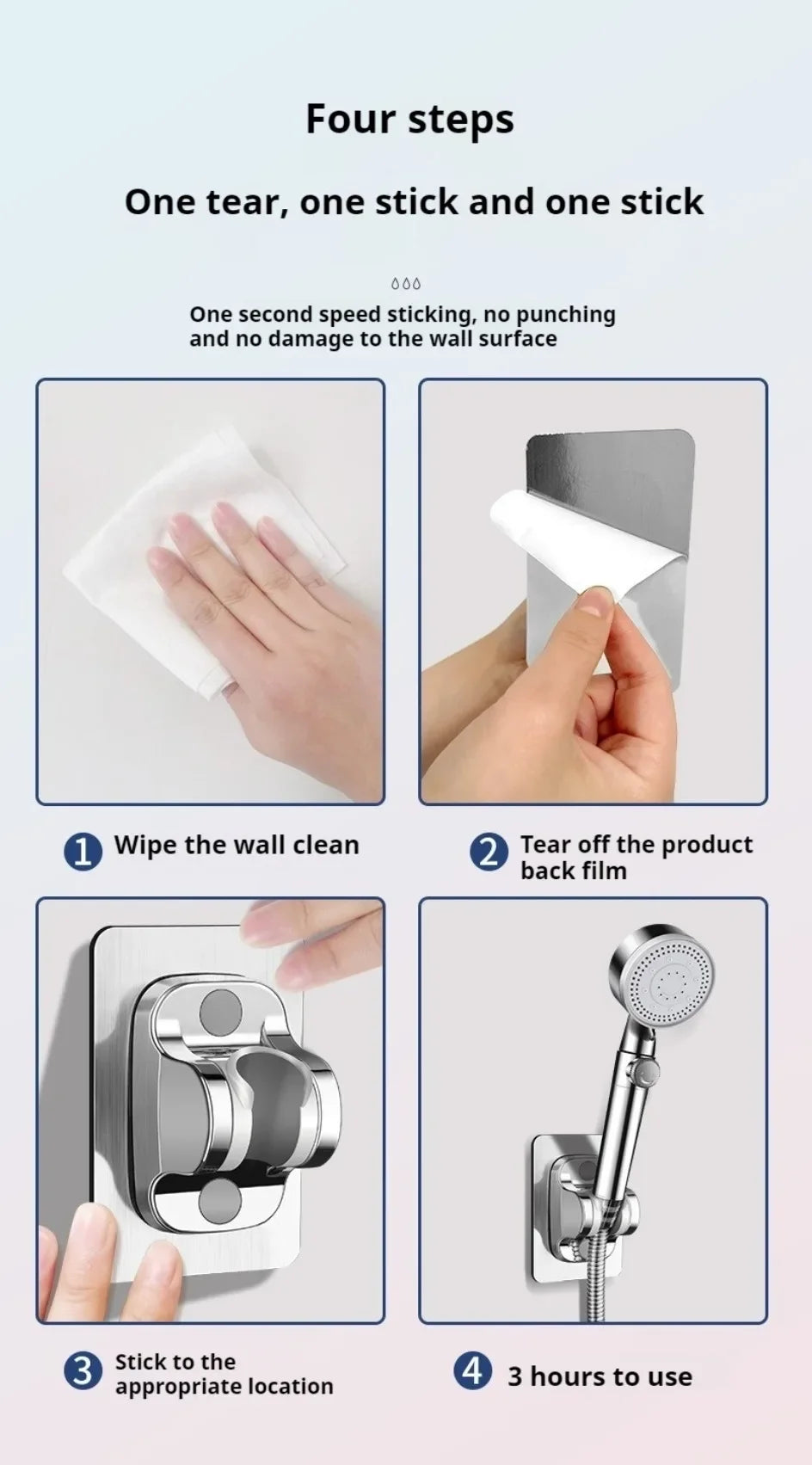 Four steps

One tear, one stick and one stick

One second speed sticking, no punching and no damage to the wall surface

1 Wipe the wall clean

2 Tear off the product back film

3 Stick to the appropriate location

4 3 hours to use