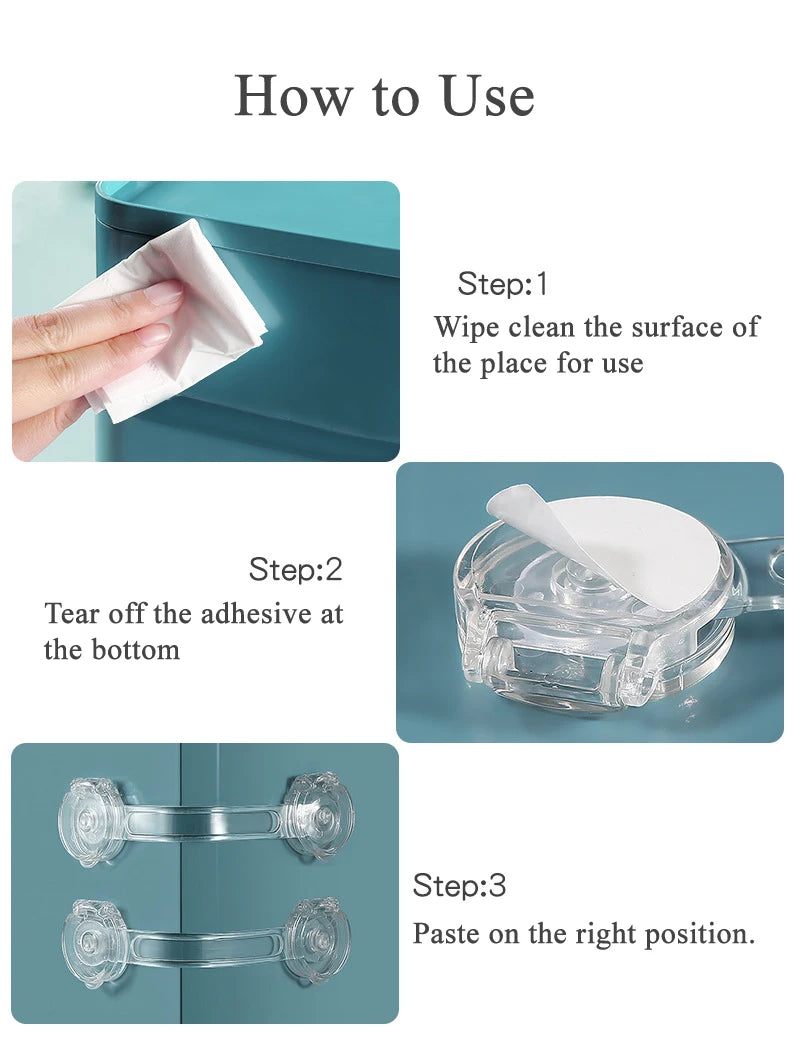 How to Use

Step:1
Wipe clean the surface of the place for use

Step:2
Tear off the adhesive at the bottom

Step:3
Paste on the right position.