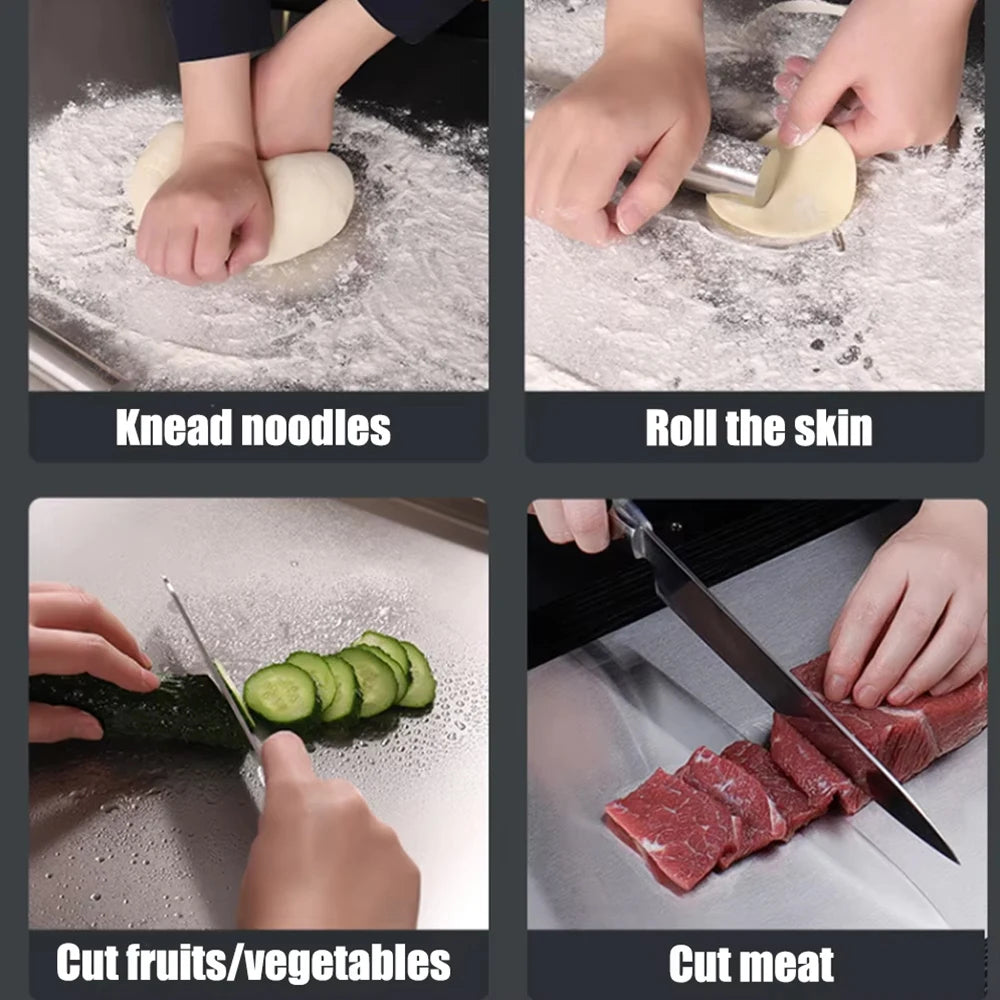 Knead noodles

Roll the skin

Cut fruits/vegetables

Cut meat