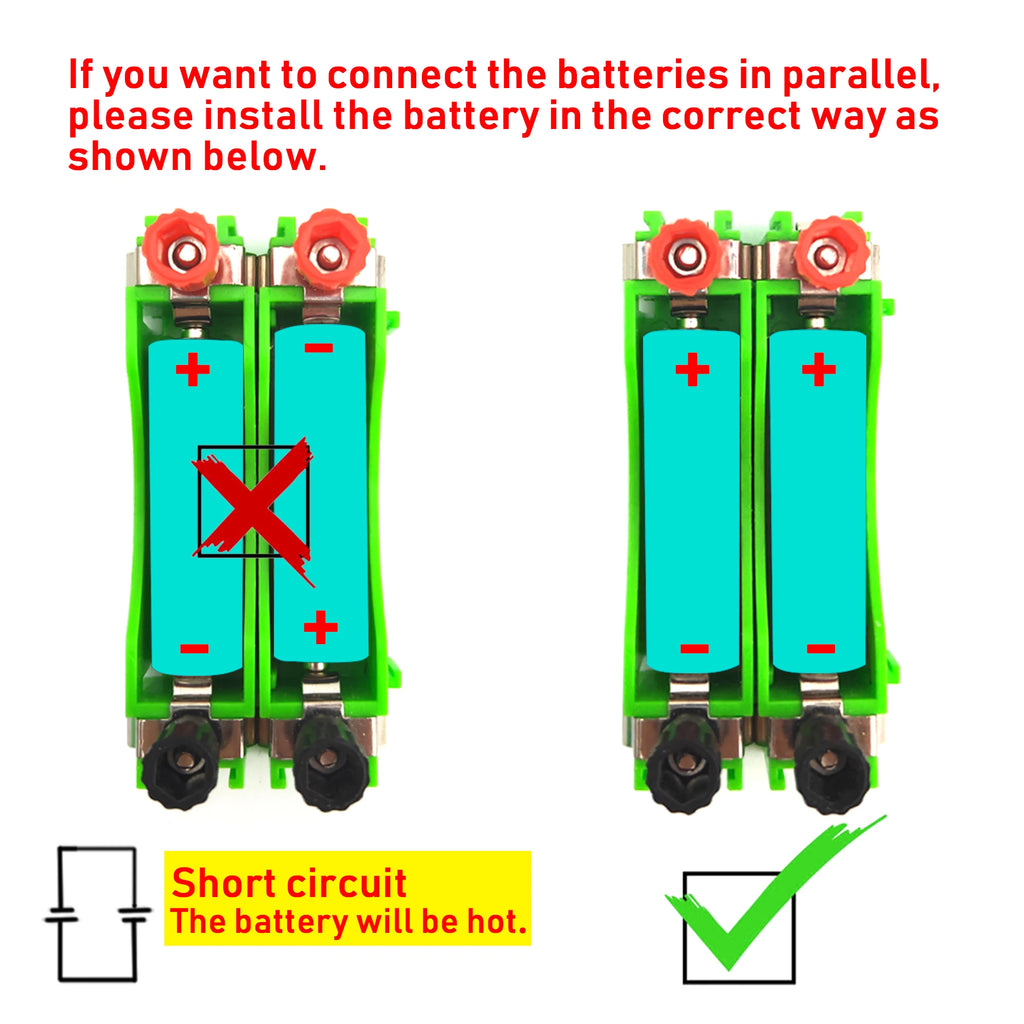 If you want to connect the batteries in parallel, please install the battery in the correct way as shown below.

+
-
-
+

+
+
-
-

Short circuit
The battery will be hot.