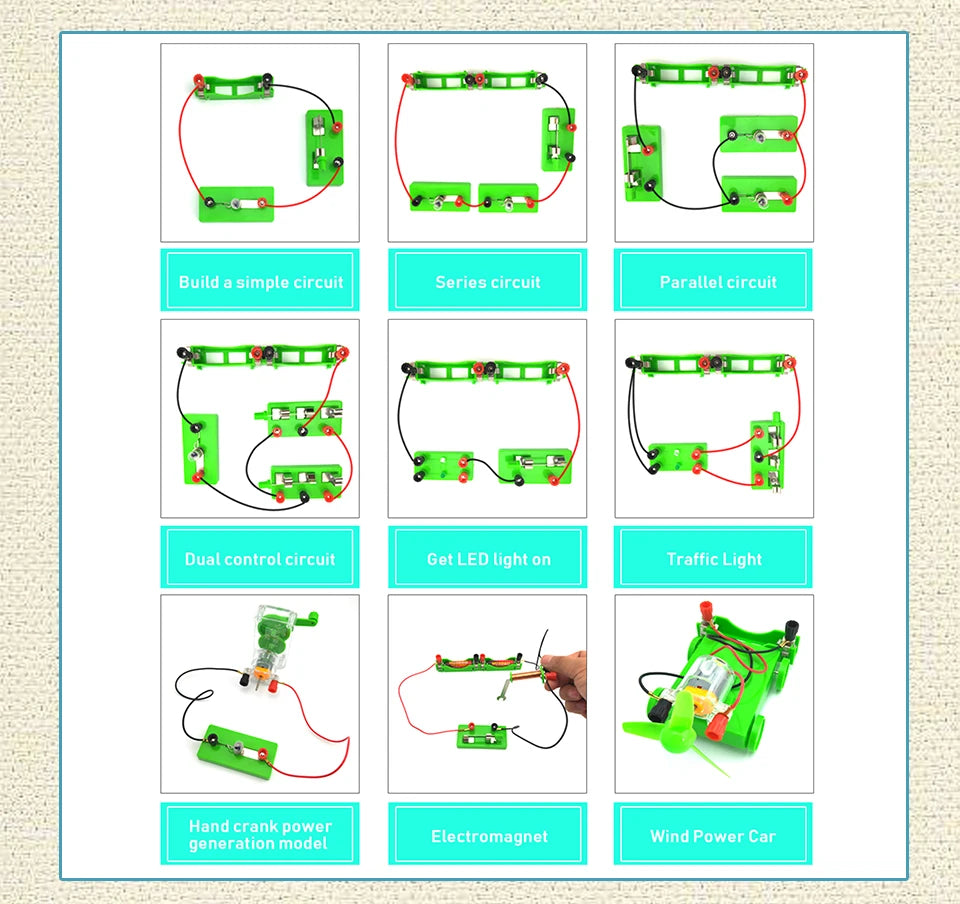 Build a simple circuit

Series circuit

Parallel circuit

Dual control circuit

Get LED light on

Traffic Light

Hand crank power generation model

Electromagnet

Wind Power Car