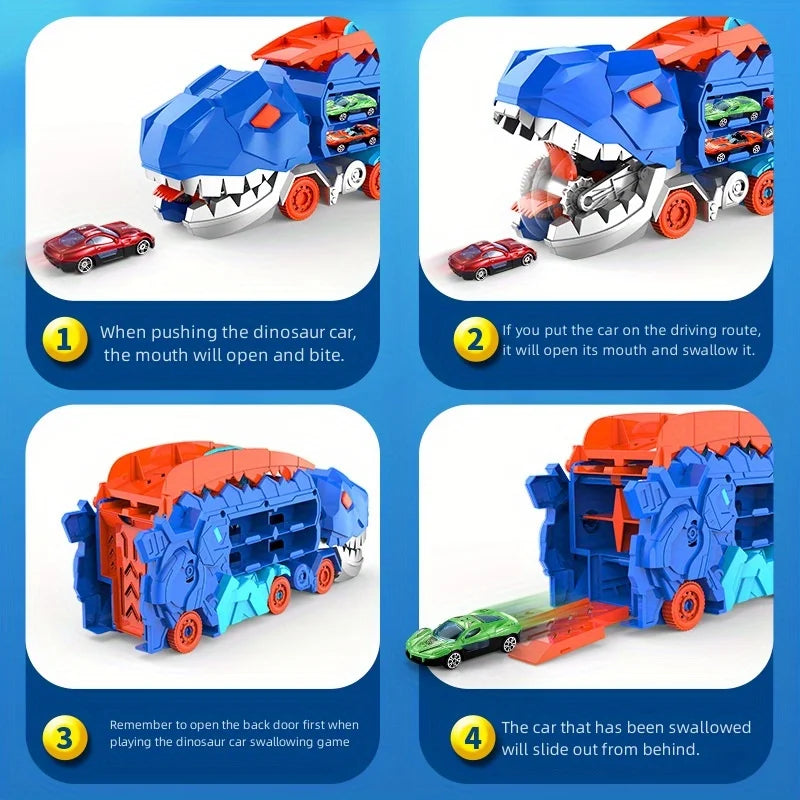 1 When pushing the dinosaur car, the mouth will open and bite.

2 If you put the car on the driving route, it will open its mouth and swallow it.

3 Remember to open the back door first when playing the dinosaur car swallowing game

4 The car that has been swallowed will slide out from behind.